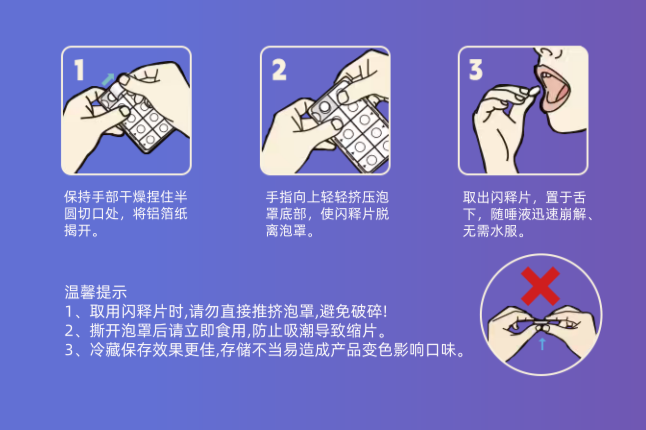 1

保持手部干燥捏住半圆切口处，将铝箔纸揭开。

2

手指向上轻轻挤压泡罩底部，使闪释片脱离泡罩。

3

取出闪释片，置于舌下，随唾液迅速崩解、无需水服。

温馨提示
1、取用闪释片时,请勿直接推挤泡罩,避免破碎!
2、撕开泡罩后请立即食用,防止吸潮导致缩片。
3、冷藏保存效果更佳,存储不当易造成产品变色影响口味。